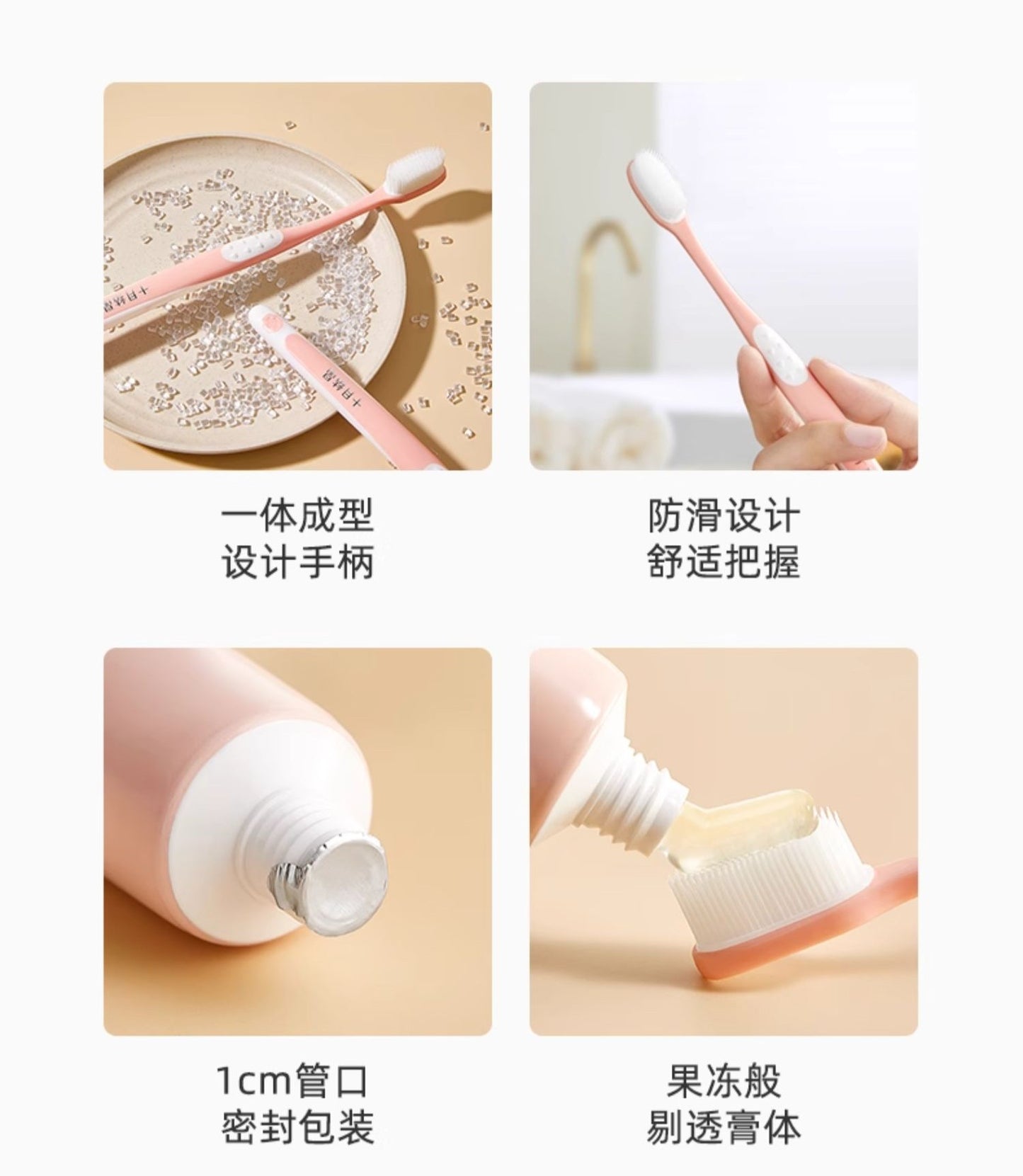 十月结晶

十月结晶

一体成型
设计手柄

防滑设计
舒适把握

1cm管口
密封包装

果冻般
剔透膏体