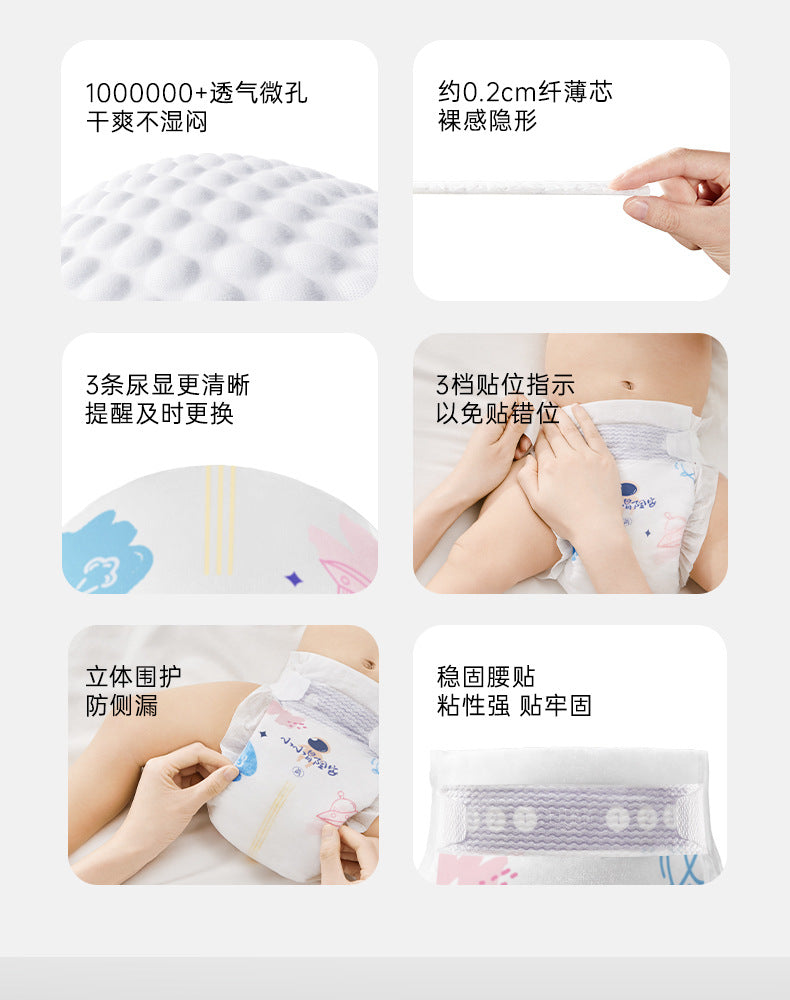 1000000+透气微孔
干爽不湿闷

约0.2cm纤薄芯
裸感隐形

3条尿显更清晰
提醒及时更换

3档贴位指示
以免贴错位

立体围护
防侧漏

稳固腰贴
粘性强 贴牢固