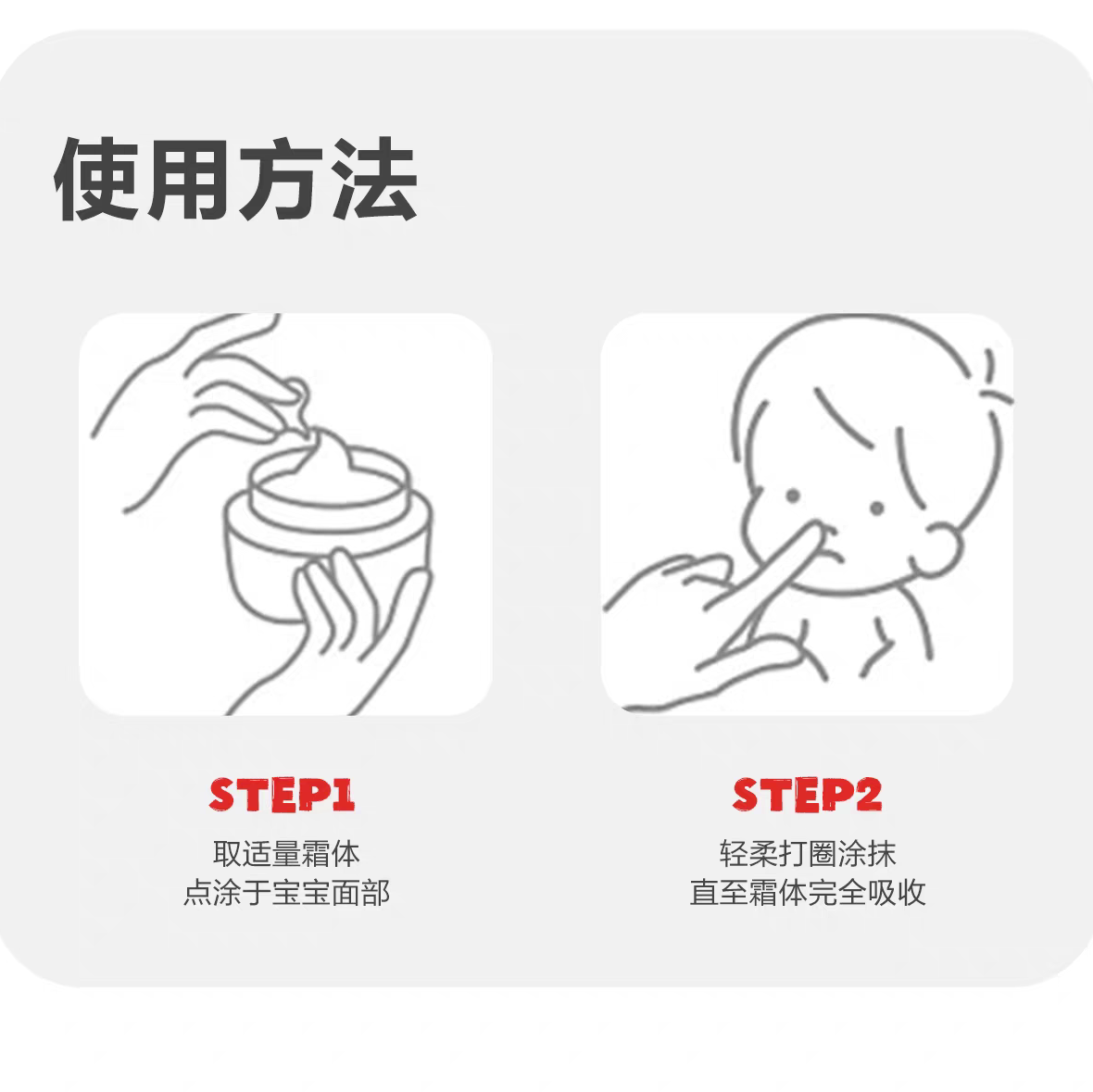 使用方法

STEP1
取适量霜体
点涂于宝宝面部

STEP2
轻柔打圈涂抹
直至霜体完全吸收