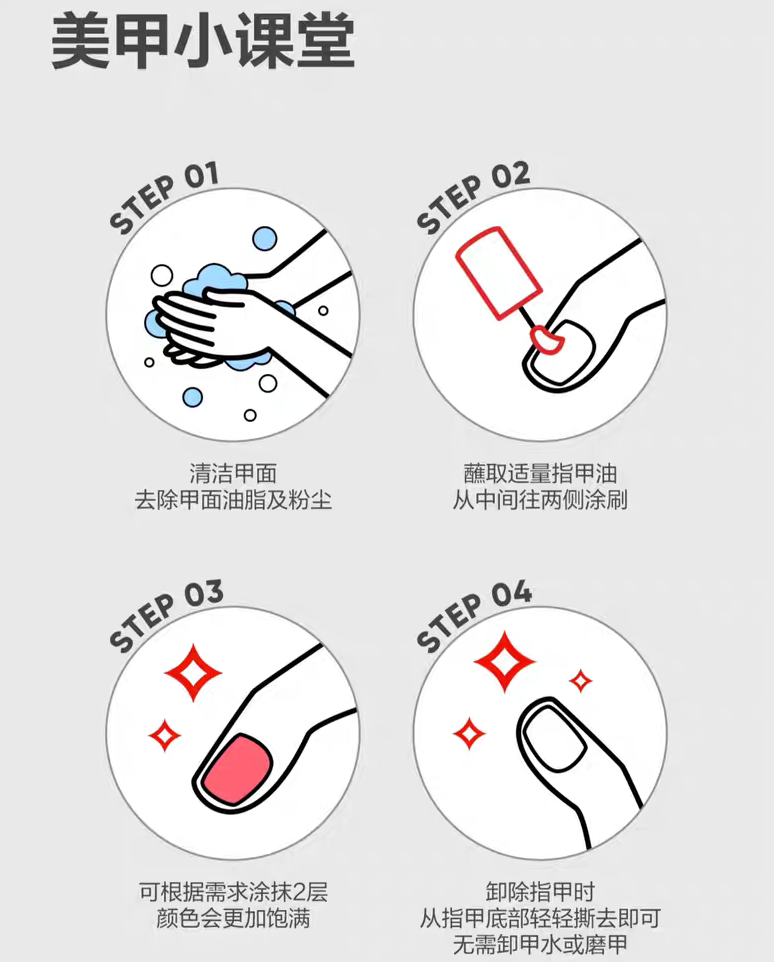 美甲小课堂

STEP 01

清洁甲面
去除甲面油脂及粉尘

STEP 02

蘸取适量指甲油
从中间往两侧涂刷

STEP 03

可根据需求涂抹2层
颜色会更加饱满

STEP 04

卸除指甲时
从指甲底部轻轻撕去即可
无需卸甲水或磨甲